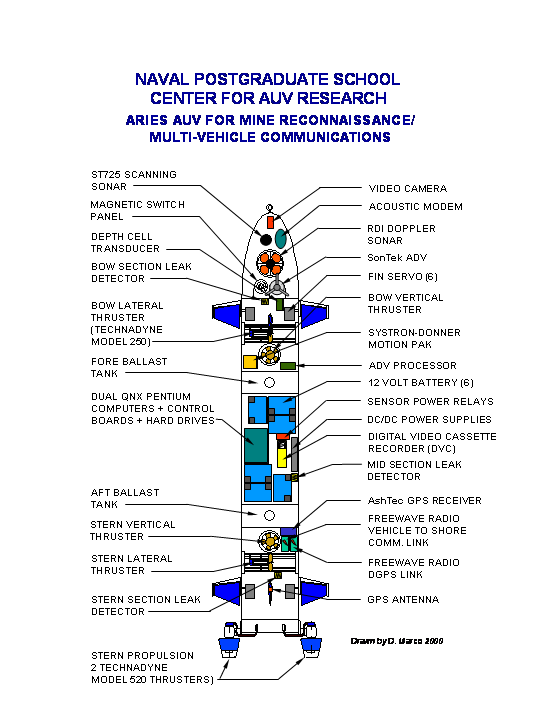 NAVAL POSTGRADUATE SCHOOL
CENTER FOR AUV RESEARCH
ARIES AUV FOR MINE RECONNAISSANCE/
MULTI-VEHICLE COMMUNICATIONS

ST725 SCANNING SONAR

MAGNETIC SWITCH PANEL

DEPTH CELL TRANSDUCER

BOW SECTION LEAK DETECTOR

BOW LATERAL THRUSTER (TECHNADYNE MODEL 250)

FORE BALLAST TANK

DUAL QNX PENTIUM COMPUTERS + CONTROL BOARDS + HARD DRIVES

AFT BALLAST TANK

STERN VERTICAL THRUSTER

STERN LATERAL THRUSTER

STERN SECTION LEAK DETECTOR

STERN PROPULSION 2 TECHNADYNE MODEL 520 THRUSTERS)

VIDEO CAMERA

ACOUSTIC MODEM

RDI DOPPLER SONAR

SonTek ADV

FIN SERVO (6)

BOW VERTICAL THRUSTER

SYSTRON-DONNER MOTION PAK

ADV PROCESSOR

12 VOLT BATTERY (6)

SENSOR POWER RELAYS

DC/DC POWER SUPPLIES

DIGITAL VIDEO CASSETTE RECORDER (DVC)

MID SECTION LEAK DETECTOR

AshTec GPS RECEIVER

FREEWAVE RADIO VEHICLE TO SHORE COMM. LINK

FREEWAVE RADIO DGPS LINK

GPS ANTENNA

Drawn by D. Marco 2000